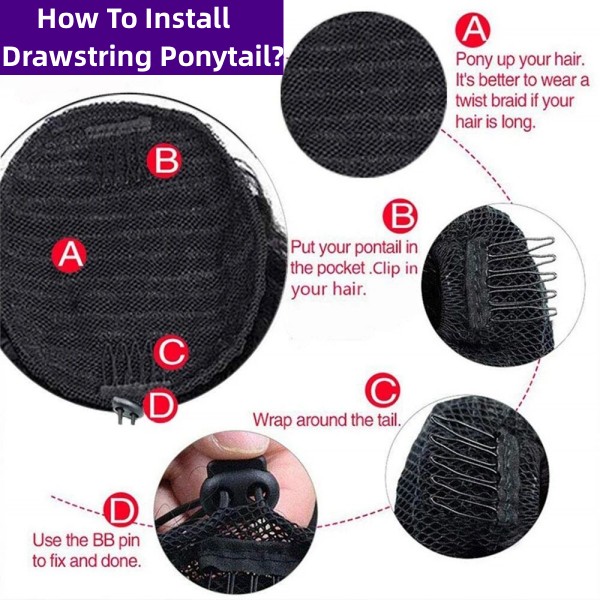 How To Install Drawstring Ponytail?

B

A

C

D

A
Pony up your hair. It's better to wear a twist braid if your hair is long.

B
Put your pontail in the pocket .Clip in your hair.

C
Wrap around the tail.

D
Use the BB pin to fix and done.